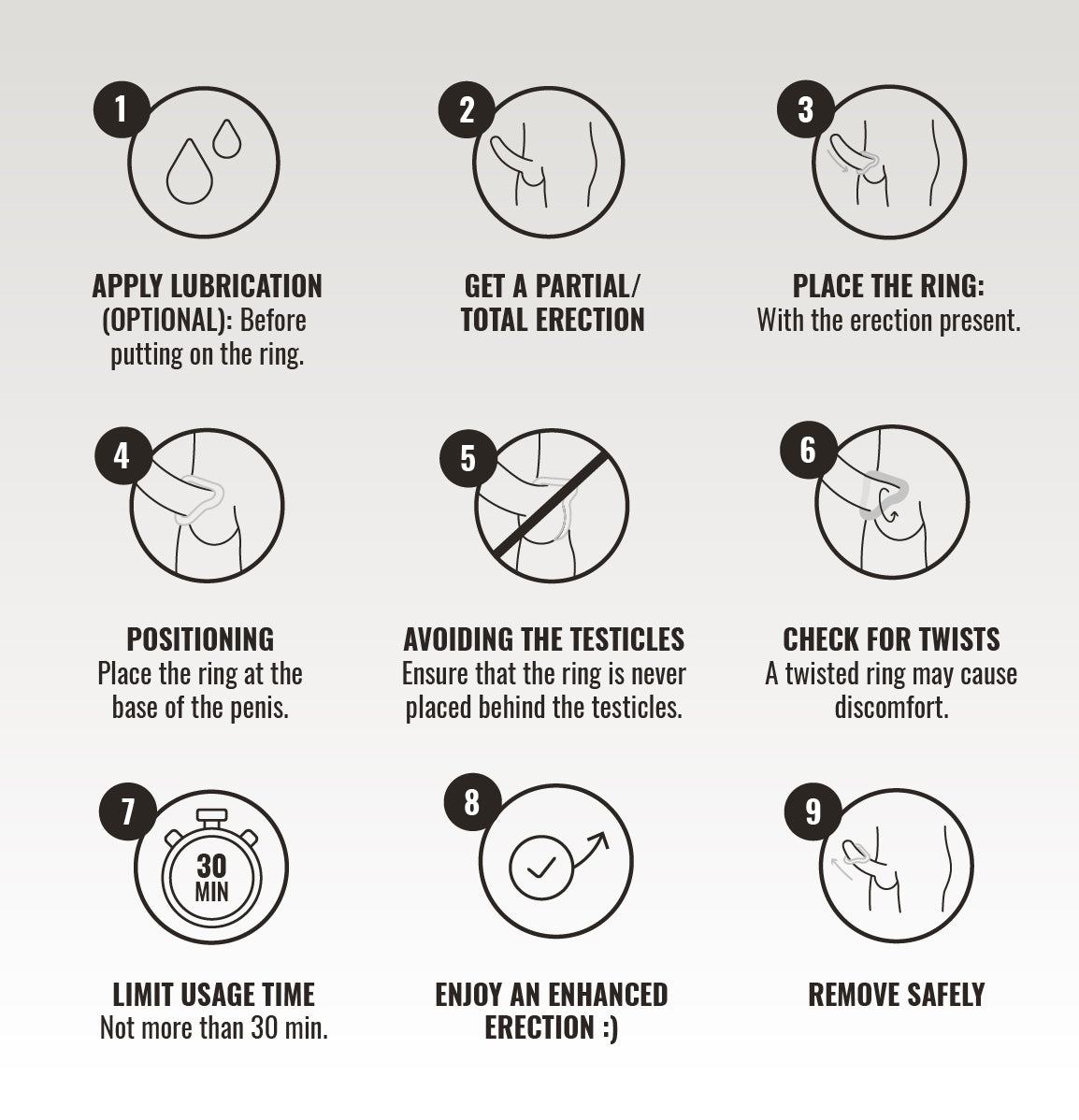 1

APPLY LUBRICATION (OPTIONAL): Before putting on the ring.

2

GET A PARTIAL/ TOTAL ERECTION

3

PLACE THE RING: With the erection present.

4

POSITIONING
Place the ring at the base of the penis.

5

AVOIDING THE TESTICLES
Ensure that the ring is never placed behind the testicles.

6

CHECK FOR TWISTS
A twisted ring may cause discomfort.

7

30 MIN

LIMIT USAGE TIME
Not more than 30 min.

8

ENJOY AN ENHANCED ERECTION :)

9

REMOVE SAFELY